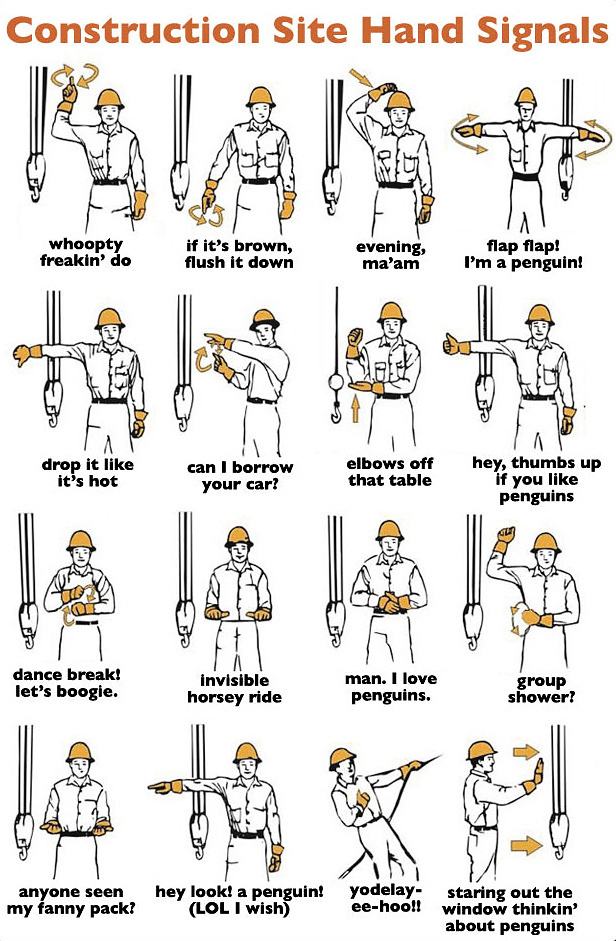 Construction Site Hand Signals

whoopty freakin' do

if it's brown, flush it down

evening, ma'am

flap flap! I'm a penguin!

drop it like it's hot

can I borrow your car?

elbows off that table

hey, thumbs up if you like penguins

dance break! let's boogie.

invisible horsey ride

man. I love penguins.

group shower?

anyone seen my fanny pack?

hey look! a penguin! (LOL I wish)

yodelay-ee-hoo!!

staring out the window thinkin' about penguins