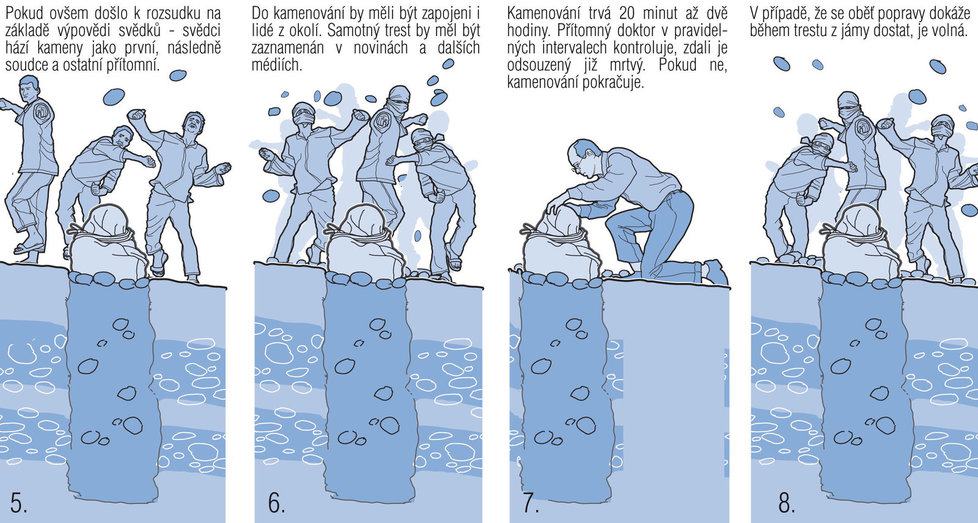 Pokud ovšem došlo k rozsudku na základě výpovědi svědků - svědci hází kameny jako první, následně soudce a ostatní přítomní.

5.

Do kamenování by měli být zapojeni i lidé z okolí. Samotný trest by měl být zaznamenán v novinách a dalších médiích.

6.

Kamenování trvá 20 minut až dvě hodiny. Přítomný doktor v pravidelných intervalech kontroluje, zdali je odsouzený již mrtvý. Pokud ne, kamenování pokračuje.

7.

V případě, že se oběť popravy dokáže během trestu z jámy dostat, je volná.

8.