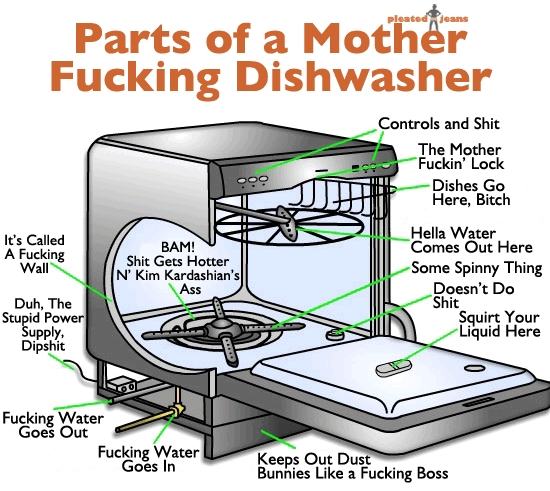 pleated jeans

Parts of a Mother Fucking Dishwasher

Controls and Shit

The Mother Fuckin' Lock

Dishes Go Here, Bitch

Hella Water Comes Out Here

Some Spinny Thing

Doesn't Do Shit

Squirt Your Liquid Here

It's Called A Fucking Wall

BAM! Shit Gets Hotter N' Kim Kardashian's Ass

Duh, The Stupid Power Supply, Dipshit

Fucking Water Goes Out

Fucking Water Goes In

Keeps Out Dust Bunnies Like a Fucking Boss