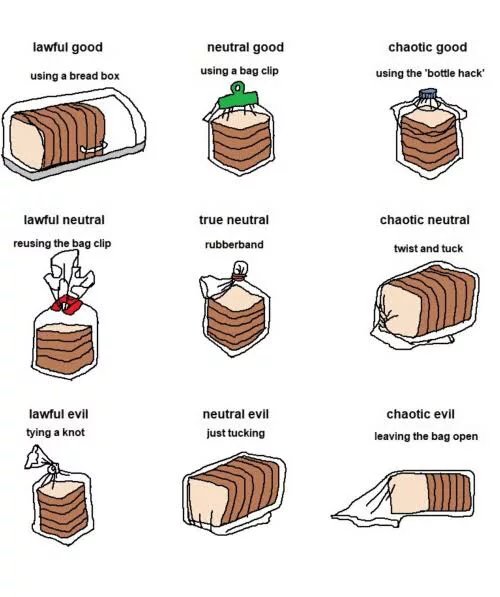 lawful good
using a bread box

neutral good
using a bag clip

chaotic good
using the 'bottle hack'

lawful neutral
reusing the bag clip

true neutral
rubberband

chaotic neutral
twist and tuck

lawful evil
tying a knot

neutral evil
just tucking

chaotic evil
leaving the bag open