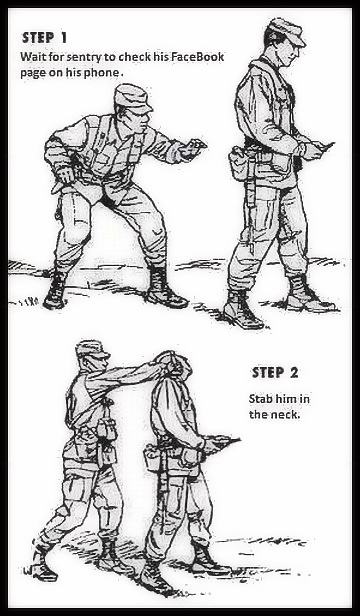 STEP 1
Wait for sentry to check his FaceBook page on his phone.

STEP 2
Stab him in the neck.