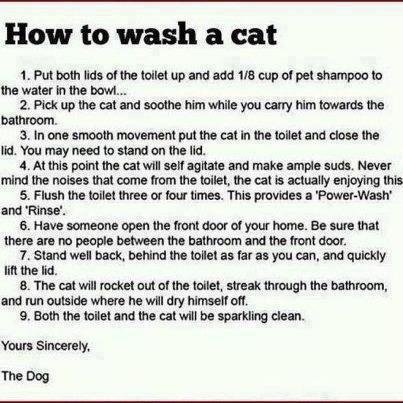 How to wash a cat

1. Put both lids of the toilet up and add 1/8 cup of pet shampoo to the water in the bowl...

2. Pick up the cat and soothe him while you carry him towards the bathroom.

3. In one smooth movement put the cat in the toilet and close the lid. You may need to stand on the lid.

4. At this point the cat will self agitate and make ample suds. Never mind the noises that come from the toilet, the cat is actually enjoying this

5. Flush the toilet three or four times. This provides a 'Power-Wash' and 'Rinse'.

6. Have someone open the front door of your home. Be sure that there are no people between the bathroom and the front door.

7. Stand well back, behind the toilet as far as you can, and quickly lift the lid.

8. The cat will rocket out of the toilet, streak through the bathroom, and run outside where he will dry himself off.

9. Both the toilet and the cat will be sparkling clean.

Yours Sincerely,

The Dog