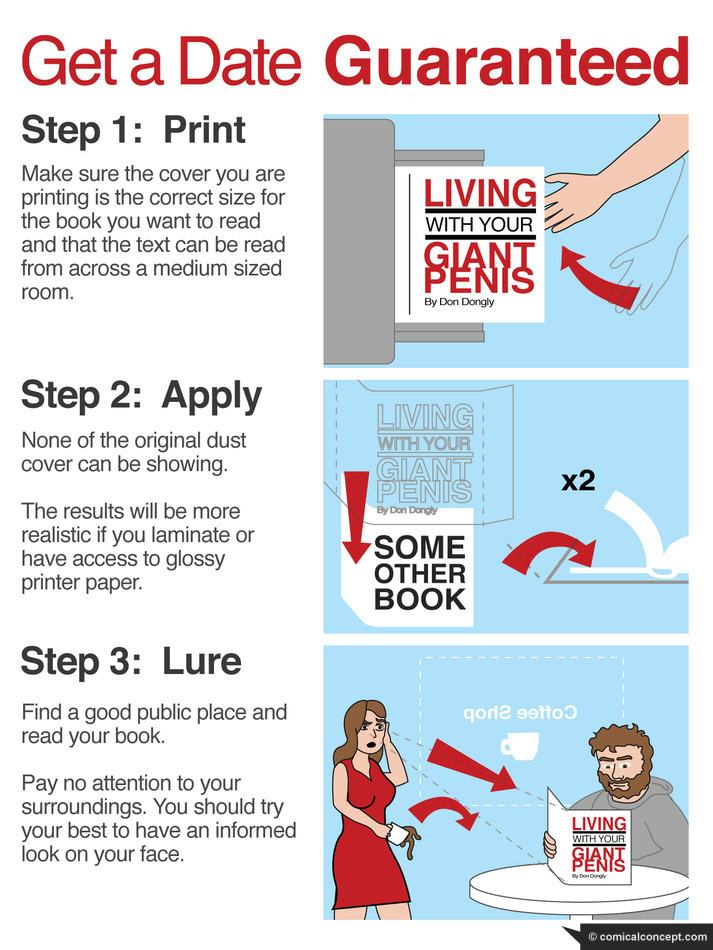 Get a Date Guaranteed

Step 1: Print

Make sure the cover you are printing is the correct size for the book you want to read and that the text can be read from across a medium sized room.

LIVING WITH YOUR GIANT PENIS
By Don Dongly

Step 2: Apply

None of the original dust cover can be showing.

The results will be more realistic if you laminate or have access to glossy printer paper.

LIVING WITH YOUR GIANT PENIS
By Don Dongly

SOME OTHER BOOK

x2

Step 3: Lure

Find a good public place and read your book.

Pay no attention to your surroundings. You should try your best to have an informed look on your face.

Coffee Shop

LIVING WITH YOUR GIANT PENIS
By Don Dongly

© comicalconcept.com