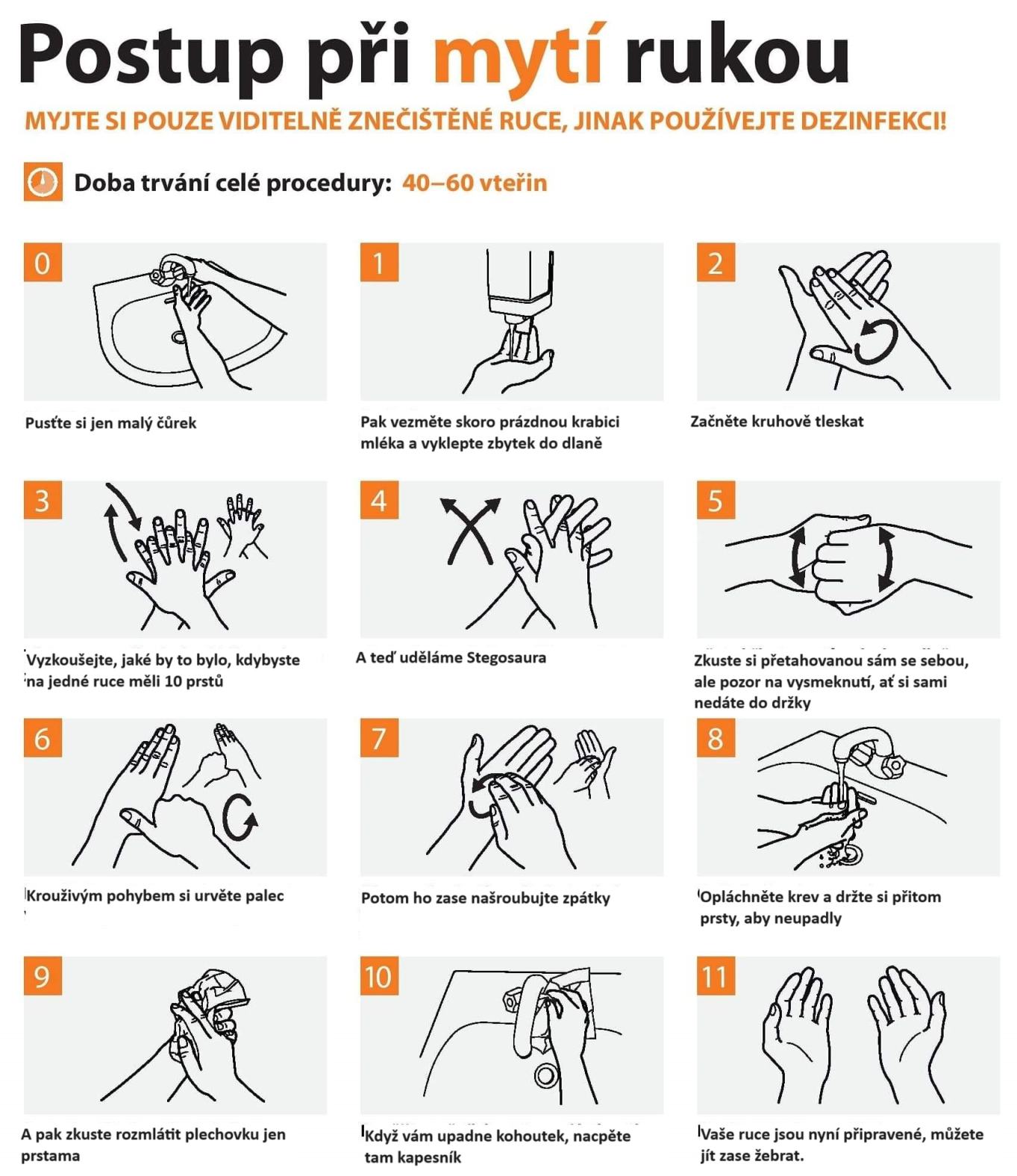 Postup při mytí rukou

MYJTE SI POUZE VIDITELNĚ ZNEČIŠTĚNÉ RUCE, JINAK POUŽÍVEJTE DEZINFEKCI!

Doba trvání celé procedury: 40–60 vteřin

0

Pusťte si jen malý čůrek

1

Pak vezměte skoro prázdnou krabici mléka a vyklepte zbytek do dlaně

2

Začněte kruhově tleskat

3

Vyzkoušejte, jaké by to bylo, kdybyste na jedné ruce měli 10 prstů

4

A teď uděláme Stegosaura

5

Zkuste si přetahovanou sám se sebou, ale pozor na vysmeknutí, ať si sami nedáte do držky

6

Krouživým pohybem si urvěte palec

7

Potom ho zase našroubujte zpátky

8

Opláchněte krev a držte si přitom prsty, aby neupadly

9

A pak zkuste rozmlátit plechovku jen prstama

10

Když vám upadne kohoutek, nacpěte tam kapesník

11

Vaše ruce jsou nyní připravené, můžete jít zase žebrat.