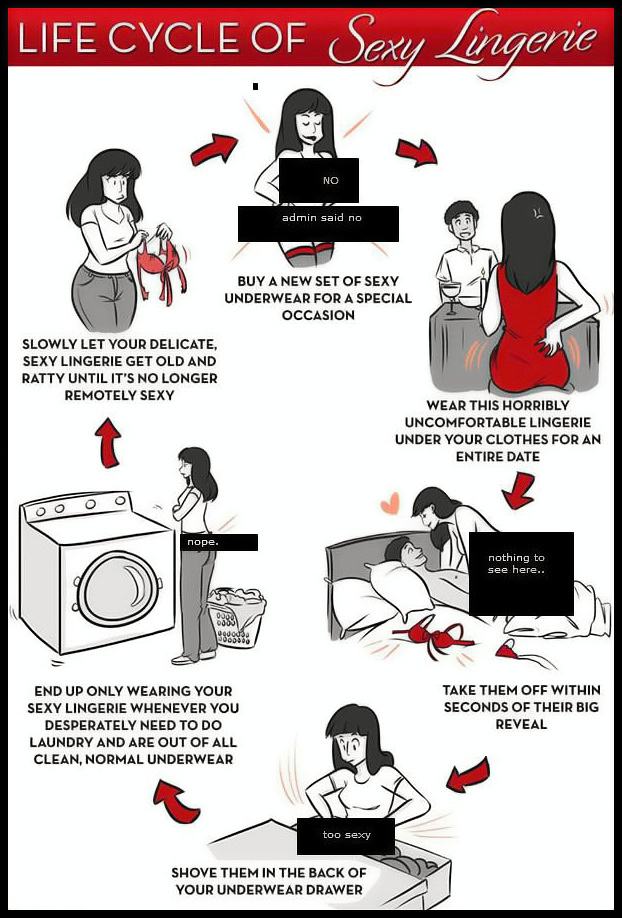 LIFE CYCLE OF Sexy Lingerie

NO

admin said no

BUY A NEW SET OF SEXY UNDERWEAR FOR A SPECIAL OCCASION

WEAR THIS HORRIBLY UNCOMFORTABLE LINGERIE UNDER YOUR CLOTHES FOR AN ENTIRE DATE

nothing to see here..

TAKE THEM OFF WITHIN SECONDS OF THEIR BIG REVEAL

too sexy

SHOVE THEM IN THE BACK OF YOUR UNDERWEAR DRAWER

nope.

END UP ONLY WEARING YOUR SEXY LINGERIE WHENEVER YOU DESPERATELY NEED TO DO LAUNDRY AND ARE OUT OF ALL CLEAN, NORMAL UNDERWEAR

SLOWLY LET YOUR DELICATE, SEXY LINGERIE GET OLD AND RATTY UNTIL IT'S NO LONGER REMOTELY SEXY